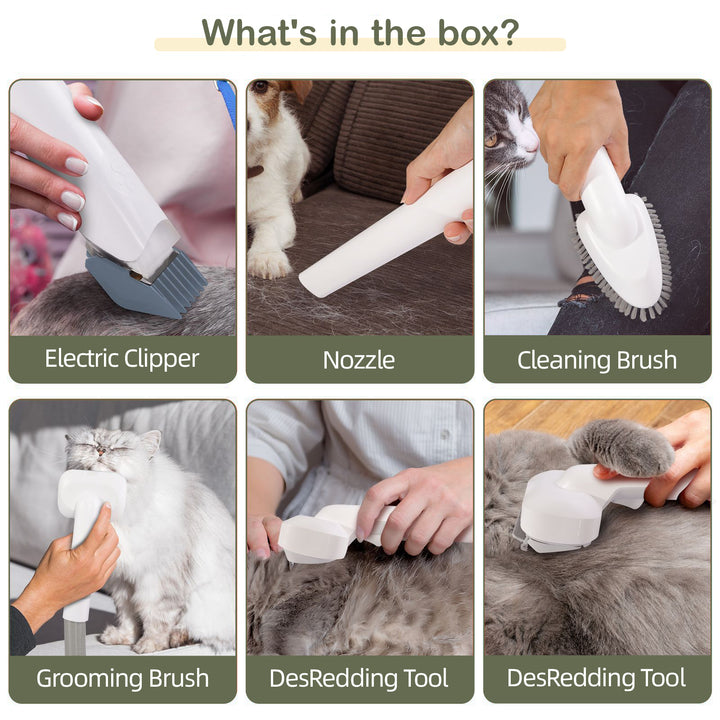 What's in the box?

Electric Clipper

Nozzle

Cleaning Brush

Grooming Brush

DesRedding Tool

DesRedding Tool