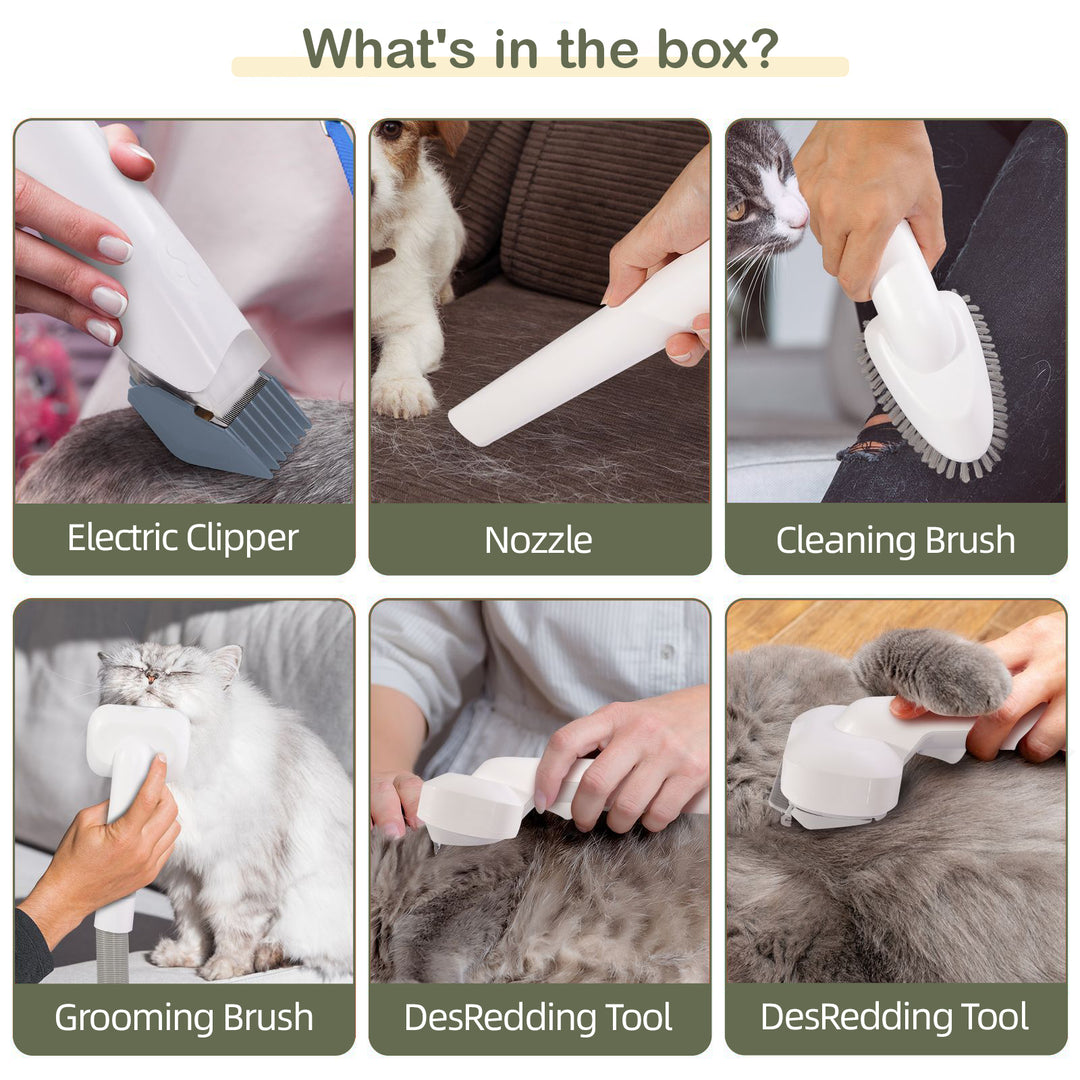 What's in the box?

Electric Clipper

Nozzle

Cleaning Brush

Grooming Brush

DesRedding Tool

DesRedding Tool