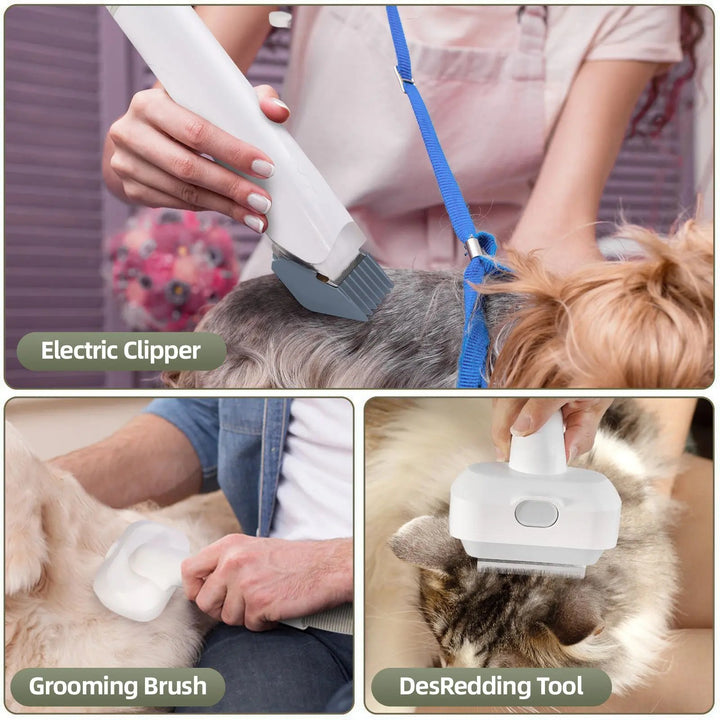 Electric Clipper

Grooming Brush

DesRedding Tool